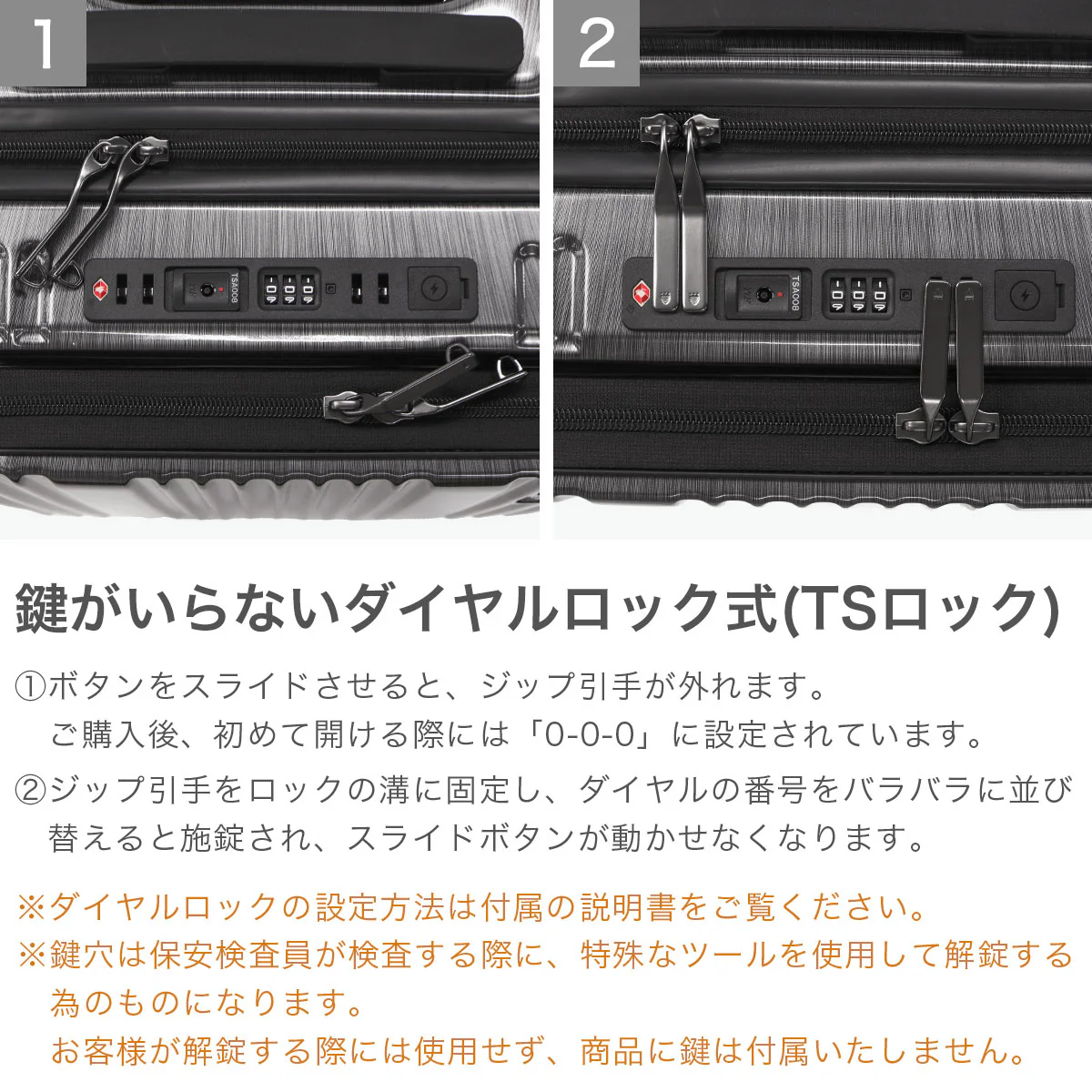 1

TSA008

2

TSA008

鍵がいらないダイヤルロック式(TSロック)

①ボタンをスライドさせると、ジップ引手が外れます。
ご購入後、初めて開ける際には「0-0-0」に設定されています。

②ジップ引手をロックの溝に固定し、ダイヤルの番号をバラバラに並び替えると施錠され、スライドボタンが動かせなくなります。

※ダイヤルロックの設定方法は付属の説明書をご覧ください。
※鍵穴は保安検査員が検査する際に、特殊なツールを使用して解錠する為のものになります。
お客様が解錠する際には使用せず、商品に鍵は付属いたしません。