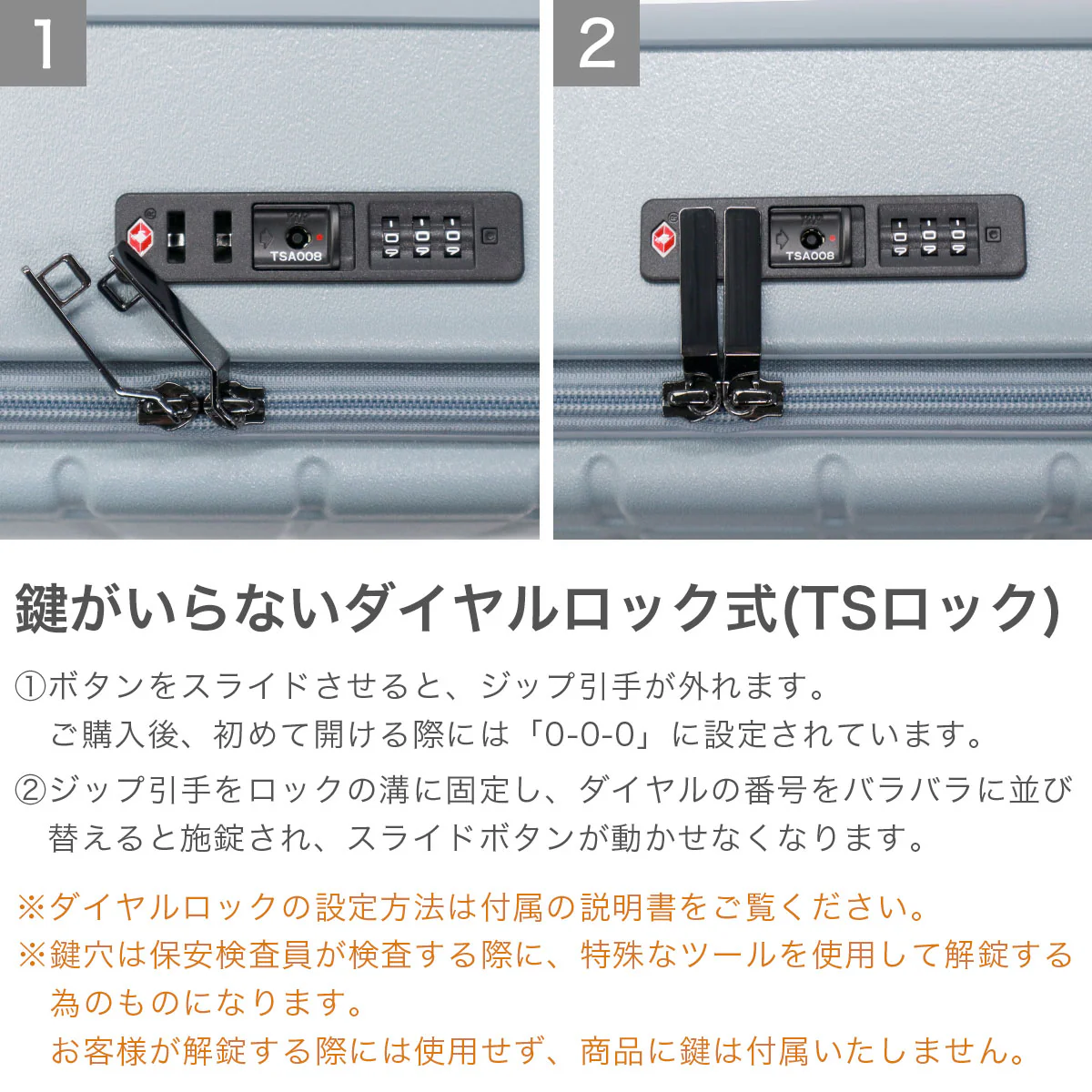 1

TSA008

2

TSA008

鍵がいらないダイヤルロック式(TSロック)

①ボタンをスライドさせると、ジップ引手が外れます。
ご購入後、初めて開ける際には「0-0-0」に設定されています。

②ジップ引手をロックの溝に固定し、ダイヤルの番号をバラバラに並び替えると施錠され、スライドボタンが動かせなくなります。

※ダイヤルロックの設定方法は付属の説明書をご覧ください。
※鍵穴は保安検査員が検査する際に、特殊なツールを使用して解錠する為のものになります。
お客様が解錠する際には使用せず、商品に鍵は付属いたしません。