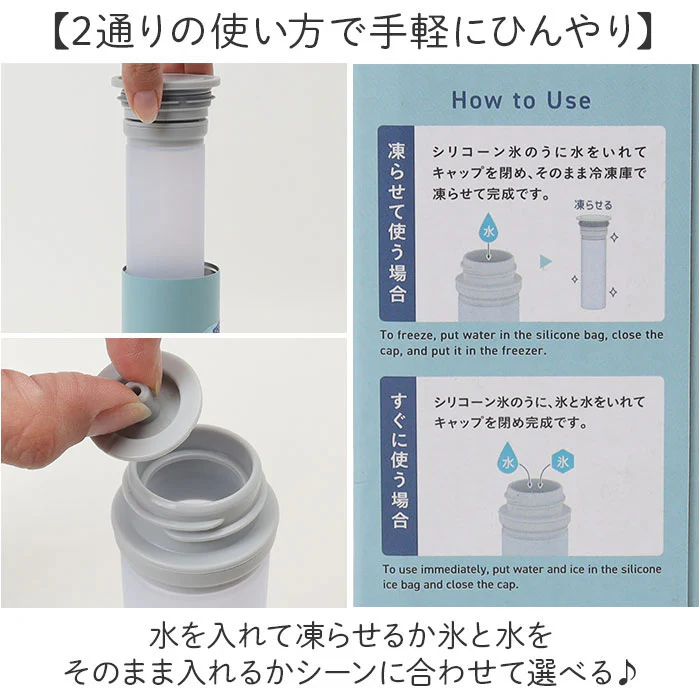 【2通りの使い方で手軽にひんやり】

How to Use

凍らせて使う場合

シリコーン氷のうに水をいれてキャップを閉め、そのまま冷凍庫で凍らせて完成です。

水

凍らせる

To freeze, put water in the silicone bag, close the cap, and put it in the freezer.

すぐに使う場合

シリコーン氷のうに、氷と水をいれてキャップを閉め完成です。

水

氷

To use immediately, put water and ice in the silicone ice bag and close the cap.

水を入れて凍らせるか氷と水をそのまま入れるかシーンに合わせて選べる♪