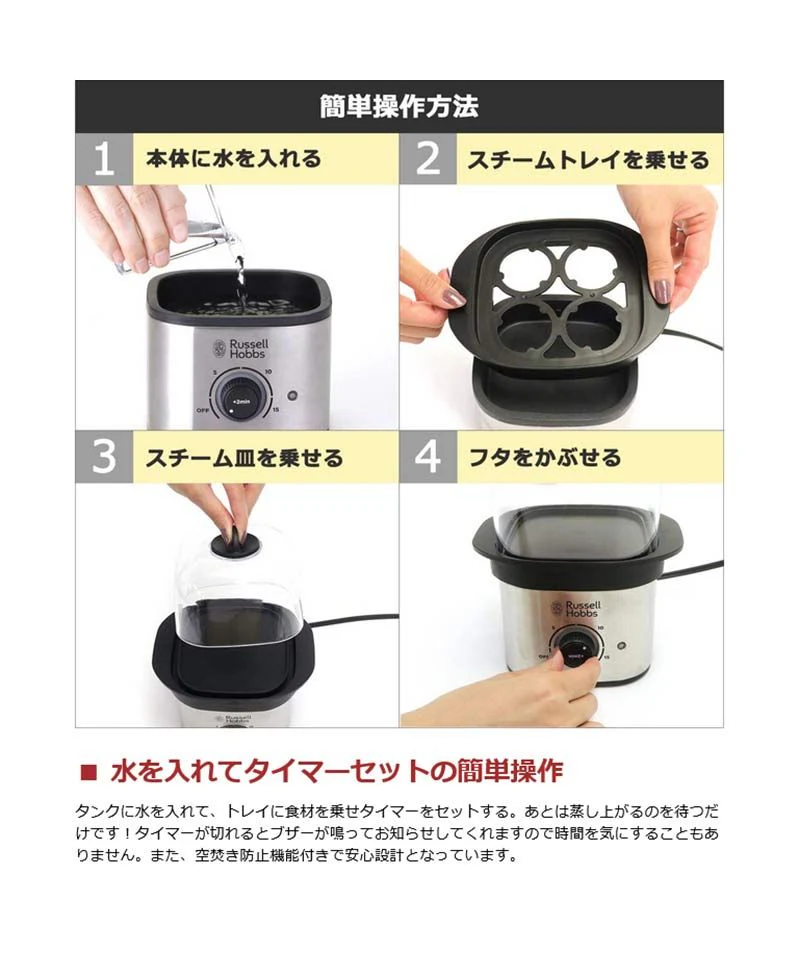 簡単操作方法

1 本体に水を入れる

Russell Hobbs

5 10 OFF 15 +2min

2 スチームトレイを乗せる

3 スチーム皿を乗せる

Russell Hobbs

4 フタをかぶせる

Russell Hobbs

■ 水を入れてタイマーセットの簡単操作

タンクに水を入れて、トレイに食材を乗せタイマーをセットする。あとは蒸し上がるのを待つだけです！タイマーが切れるとブザーが鳴ってお知らせしてくれますので時間を気にすることもありません。また、空焚き防止機能付きで安心設計となっています。