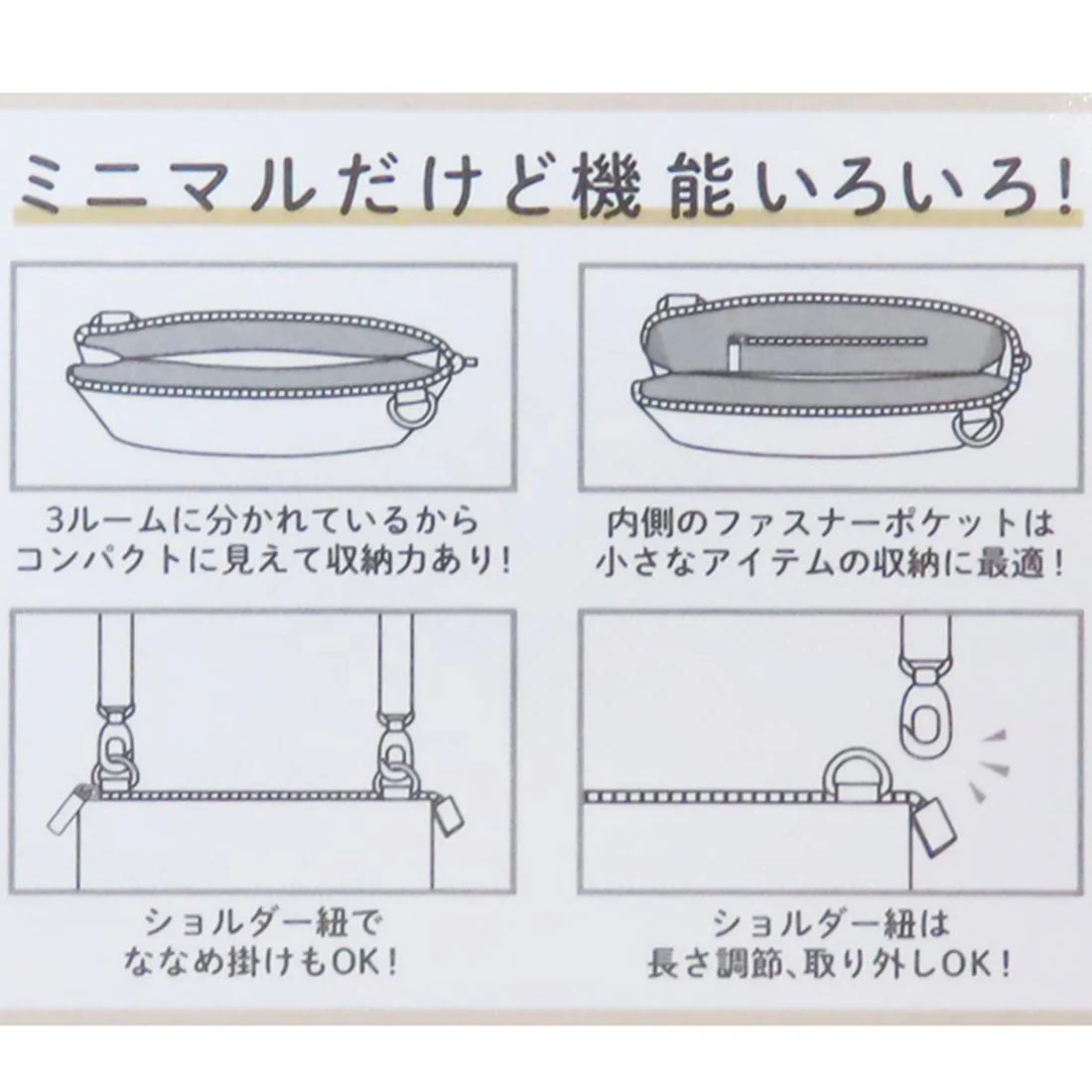 ミニマルだけど機能いろいろ!

3ルームに分かれているから
コンパクトに見えて収納力あり!

内側のファスナーポケットは
小さなアイテムの収納に最適!

ショルダー紐で
ななめ掛けもOK!

ショルダー紐は
長さ調節、取り外しOK!