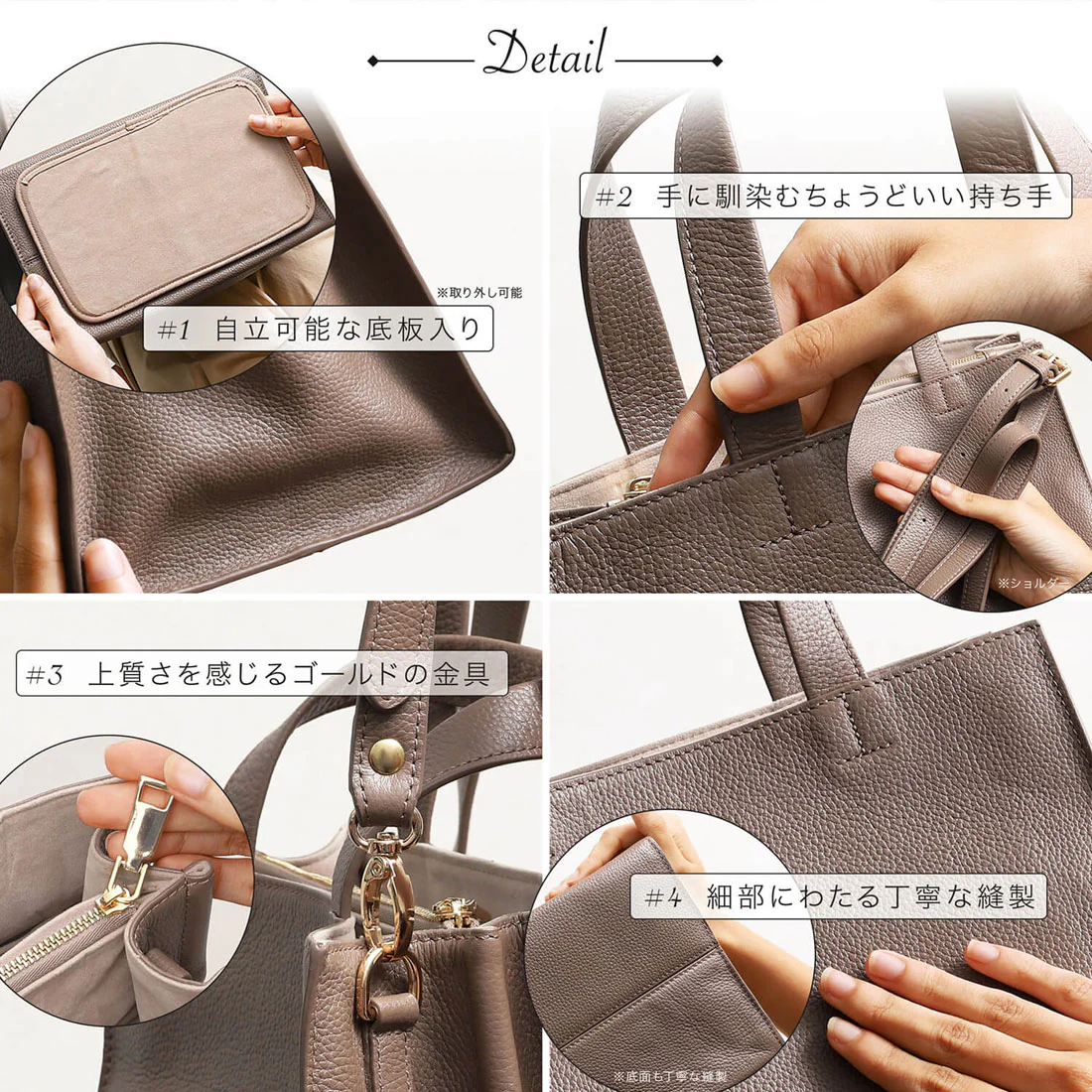 Detail

※取り外し可能

#1 自立可能な底板入り

#2 手に馴染むちょうどいい持ち手

※ショルダー

#3 上質さを感じるゴールドの金具

#4 細部にわたる丁寧な縫製

※底面も丁寧な縫製